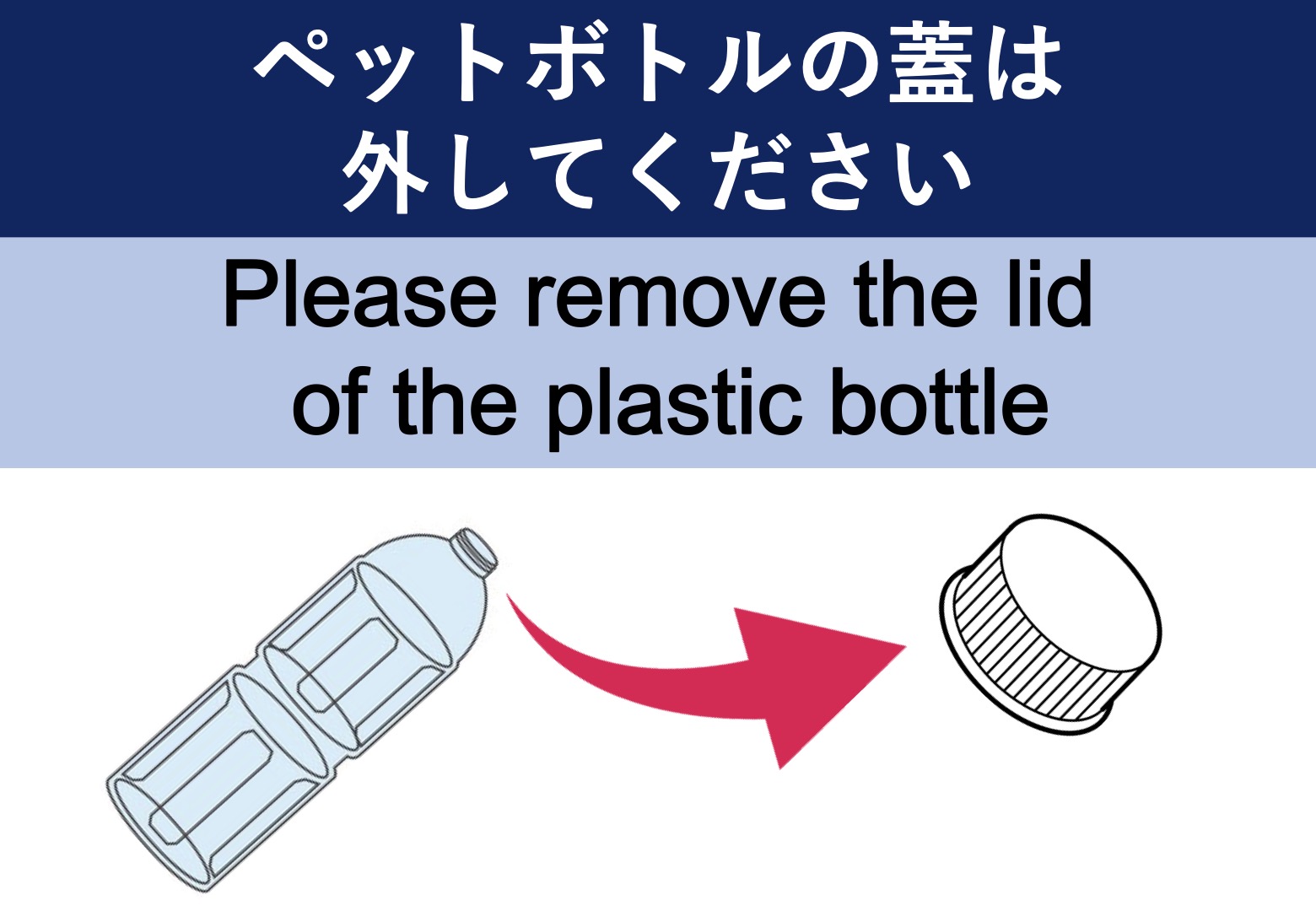 ペットボトルの蓋は外してください

Please remove the lid of the plastic bottle